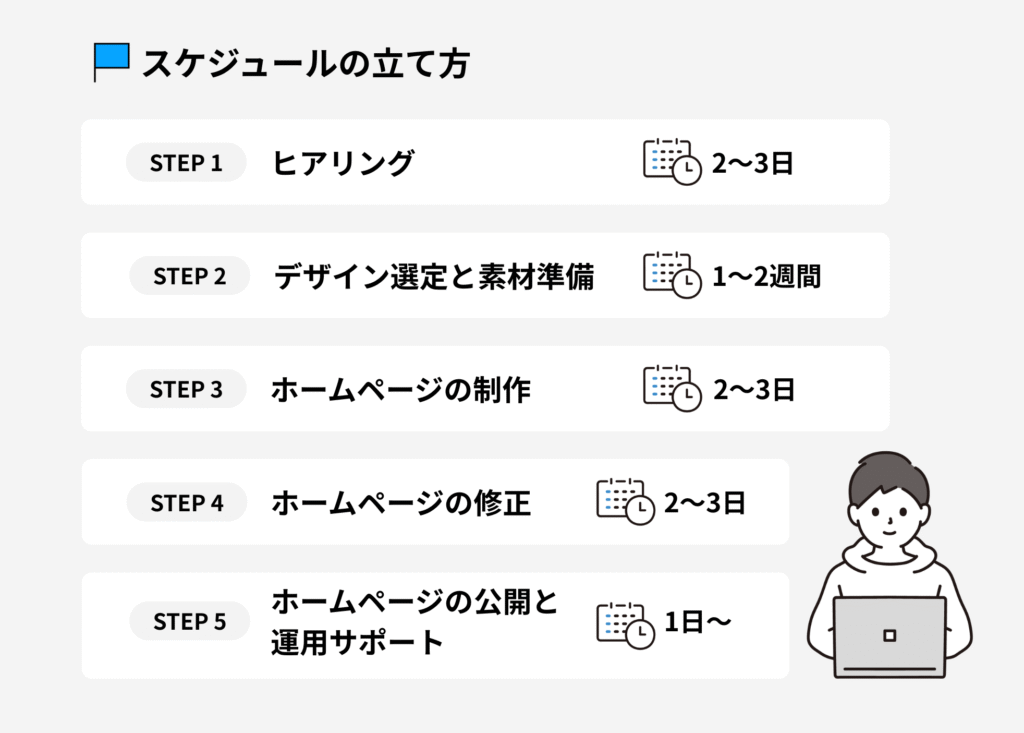 スケジュールの立て方

STEP 1 ヒアリング 2〜3日

STEP 2 デザイン選定と素材準備 1〜2週間

STEP 3 ホームページの制作 2〜3日

STEP 4 ホームページの修正 2〜3日

STEP 5 ホームページの公開と運用サポート 1日〜