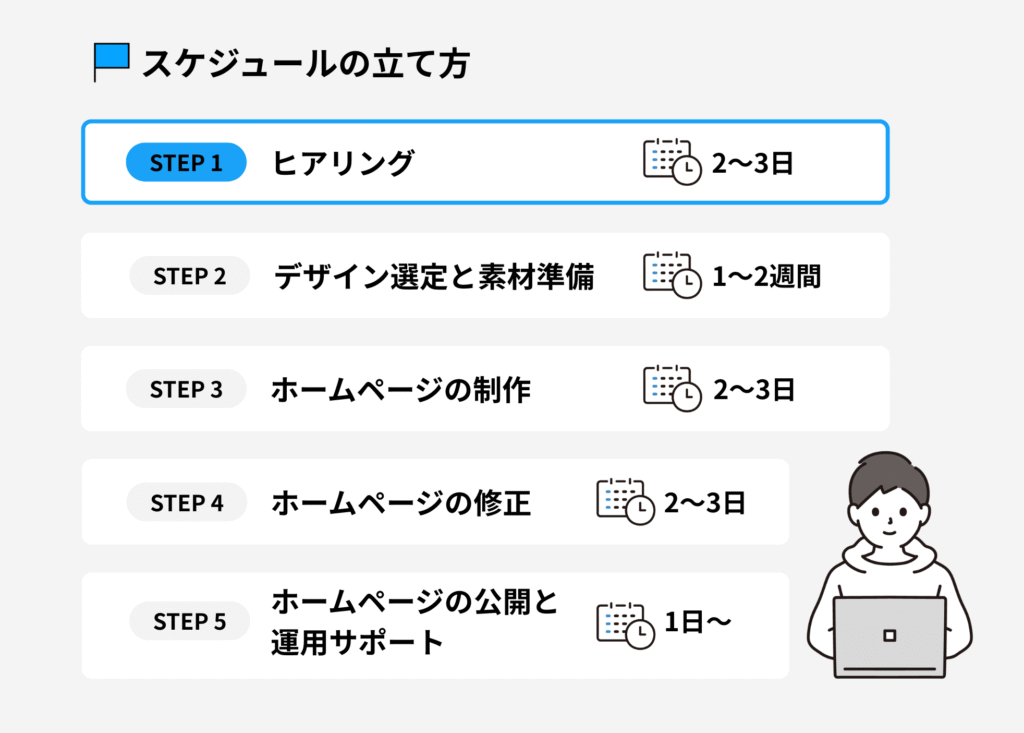 スケジュールの立て方

STEP 1 ヒアリング 2〜3日

STEP 2 デザイン選定と素材準備 1〜2週間

STEP 3 ホームページの制作 2〜3日

STEP 4 ホームページの修正 2〜3日

STEP 5 ホームページの公開と運用サポート 1日〜