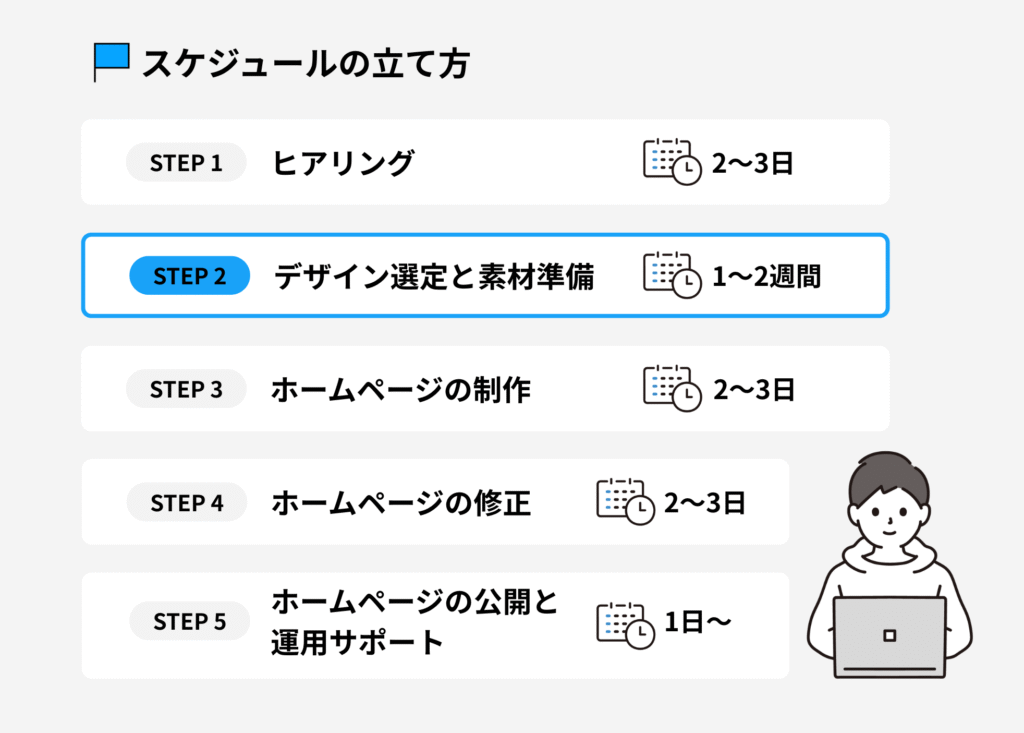 スケジュールの立て方

STEP 1 ヒアリング 2〜3日

STEP 2 デザイン選定と素材準備 1〜2週間

STEP 3 ホームページの制作 2〜3日

STEP 4 ホームページの修正 2〜3日

STEP 5 ホームページの公開と運用サポート 1日〜