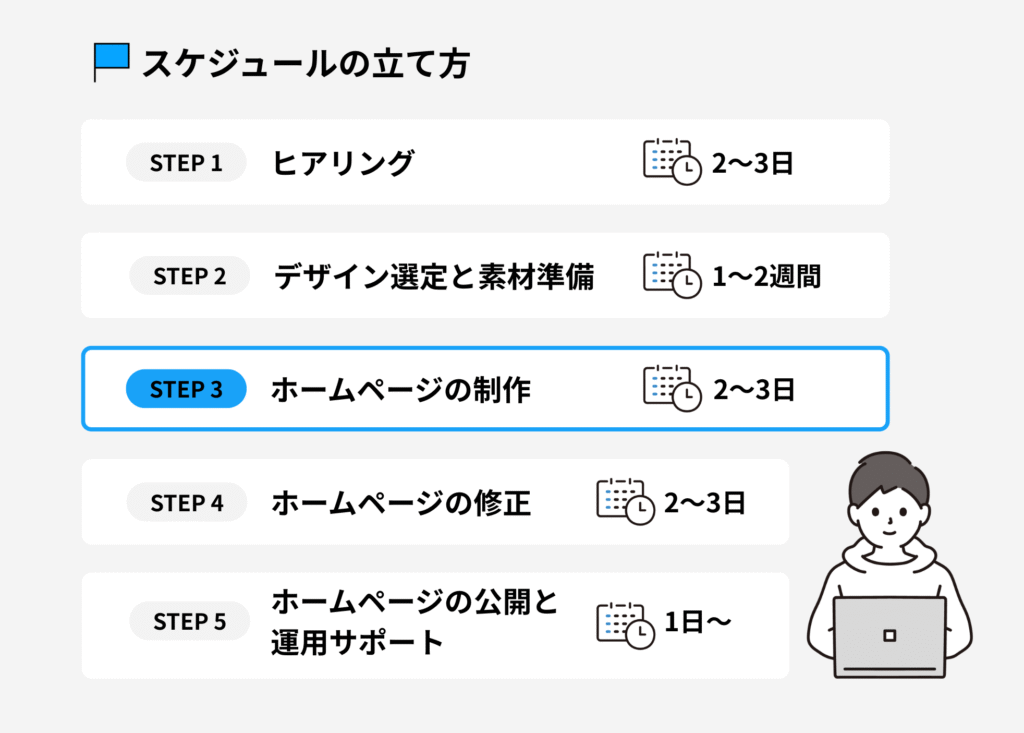 スケジュールの立て方

STEP 1 ヒアリング 2〜3日

STEP 2 デザイン選定と素材準備 1〜2週間

STEP 3 ホームページの制作 2〜3日

STEP 4 ホームページの修正 2〜3日

STEP 5 ホームページの公開と運用サポート 1日〜