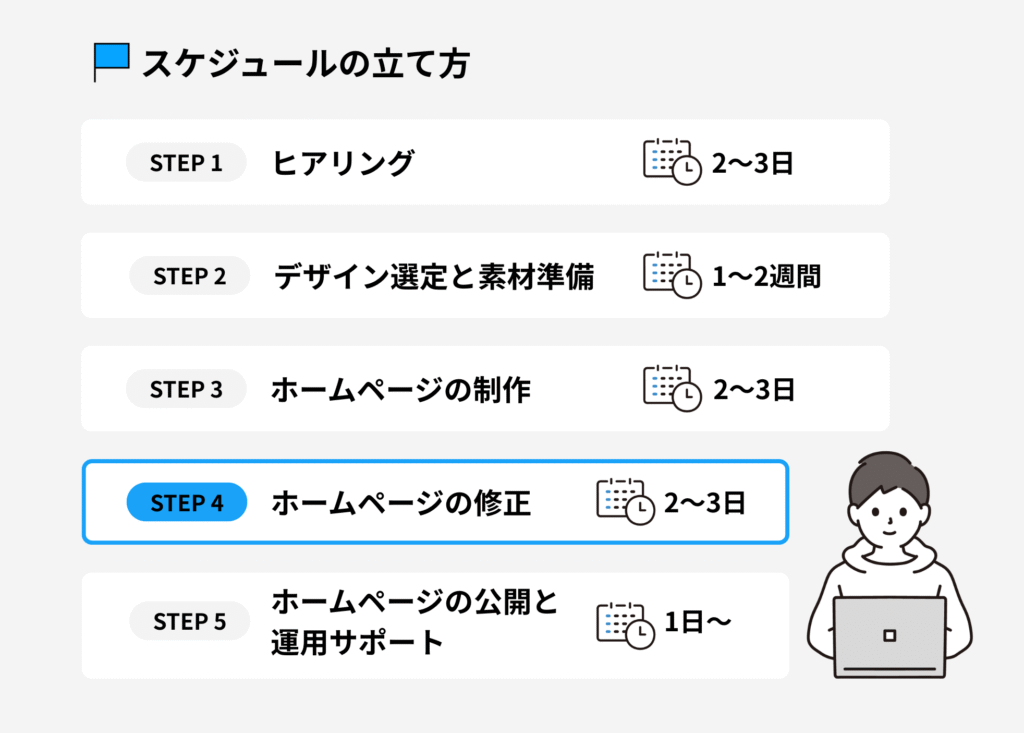 スケジュールの立て方

STEP 1 ヒアリング 2〜3日

STEP 2 デザイン選定と素材準備 1〜2週間

STEP 3 ホームページの制作 2〜3日

STEP 4 ホームページの修正 2〜3日

STEP 5 ホームページの公開と運用サポート 1日〜