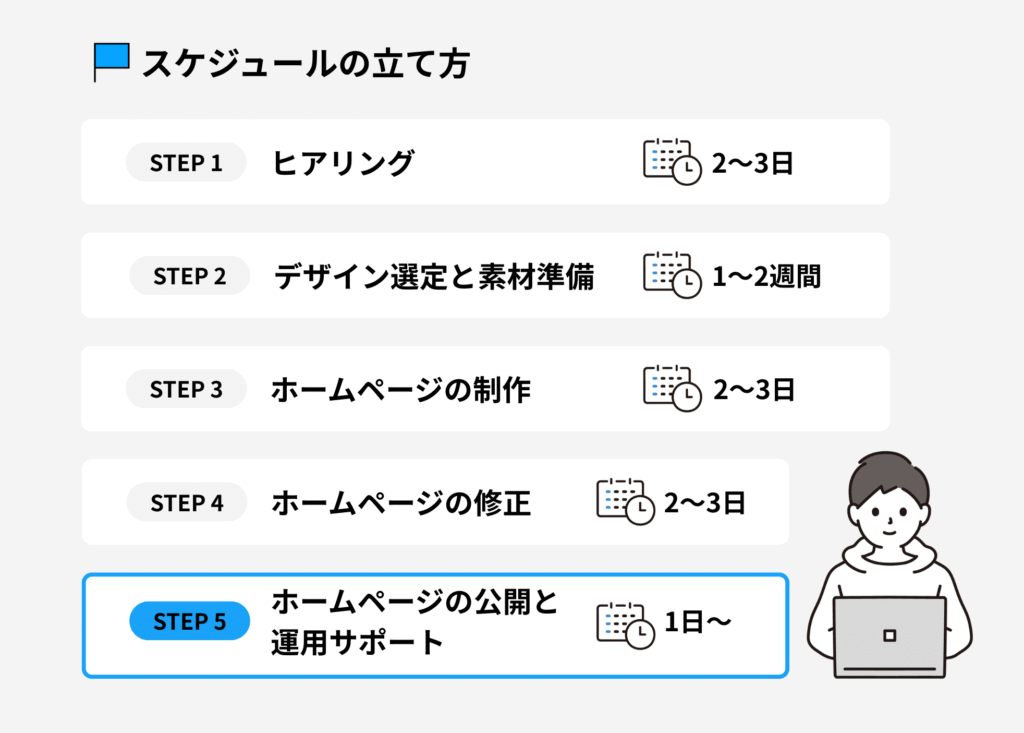 スケジュールの立て方

STEP 1 ヒアリング 2〜3日

STEP 2 デザイン選定と素材準備 1〜2週間

STEP 3 ホームページの制作 2〜3日

STEP 4 ホームページの修正 2〜3日

STEP 5 ホームページの公開と運用サポート 1日〜